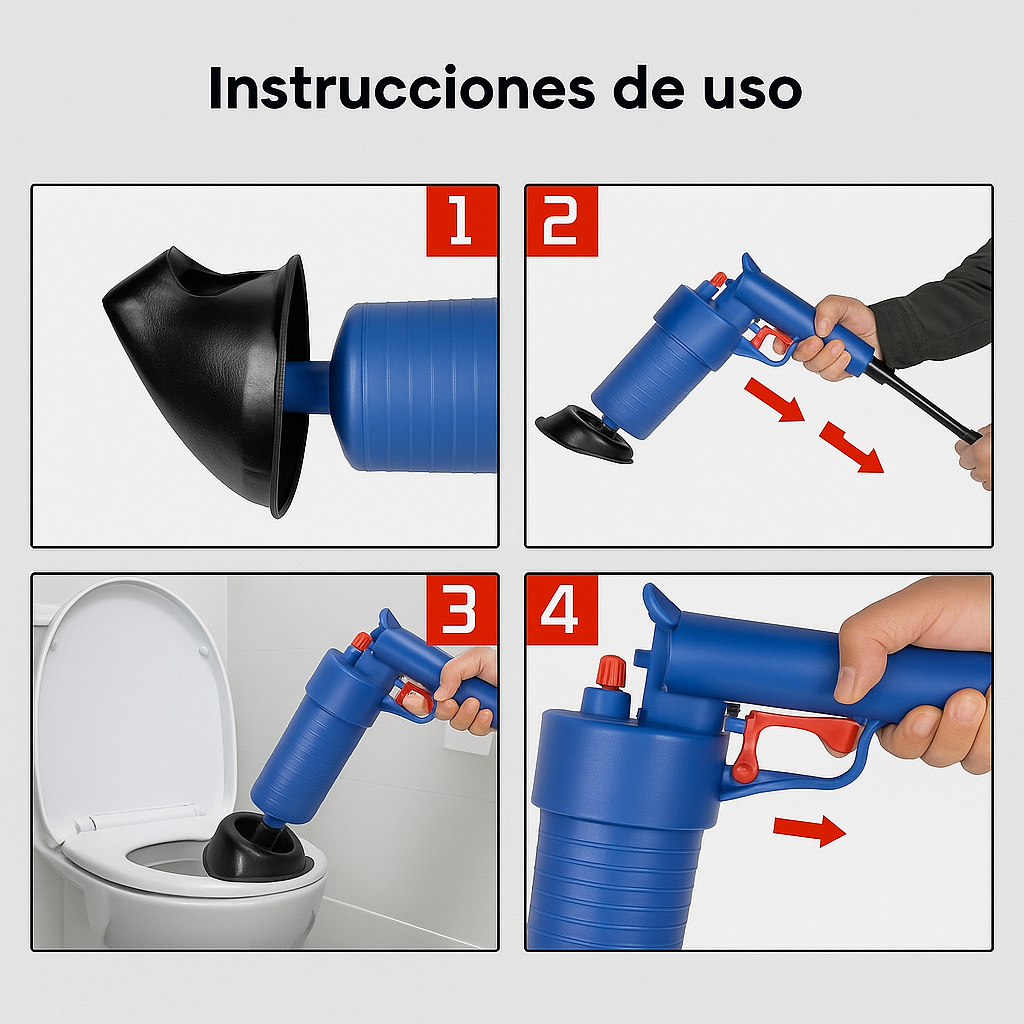 Instrucciones de uso

1

2

3

4